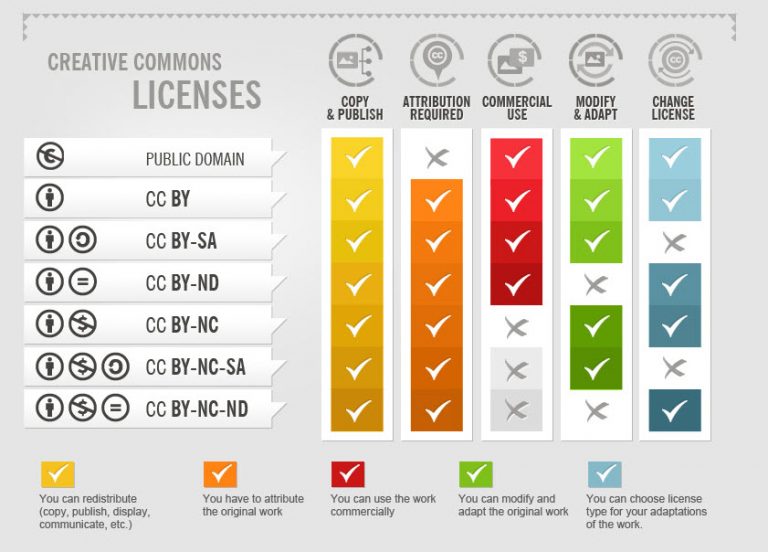 CREATIVE COMMONS
LICENSES

| | COPY & PUBLISH | ATTRIBUTION REQUIRED | COMMERCIAL USE | MODIFY & ADAPT | CHANGE LICENSE |
|---|---|---|---|---|---|
| PUBLIC DOMAIN | ✓ | ✗ | ✓ | ✓ | ✓ |
| CC BY | ✓ | ✓ | ✓ | ✓ | ✓ |
| CC BY-SA | ✓ | ✓ | ✓ | ✓ | ✗ |
| CC BY-ND | ✓ | ✓ | ✓ | ✗ | ✓ |
| CC BY-NC | ✓ | ✓ | ✗ | ✓ | ✓ |
| CC BY-NC-SA | ✓ | ✓ | ✗ | ✓ | ✗ |
| CC BY-NC-ND | ✓ | ✓ | ✗ | ✗ | ✓ |

You can redistribute (copy, publish, display, communicate, etc.)

You have to attribute the original work

You can use the work commercially

You can modify and adapt the original work

You can choose license type for your adaptations of the work.